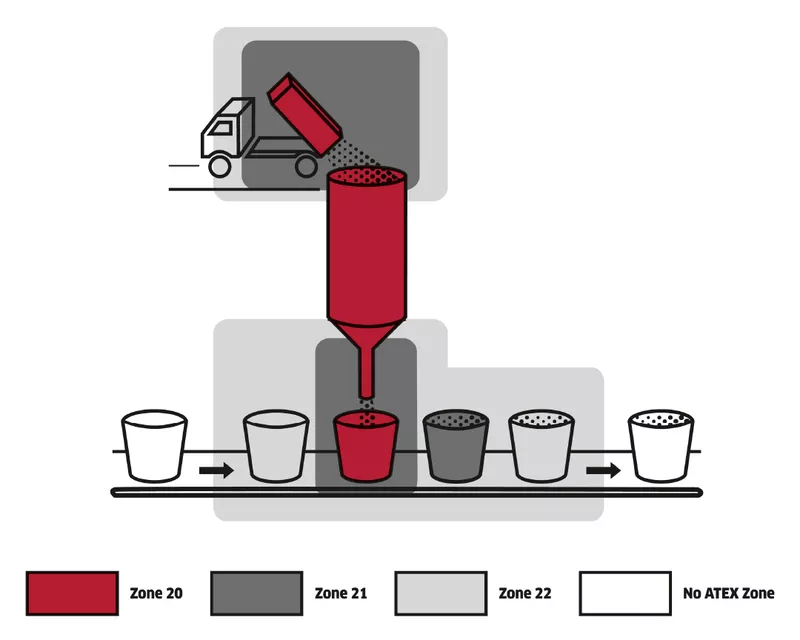 Zone 20
Zone 21
Zone 22
No ATEX Zone